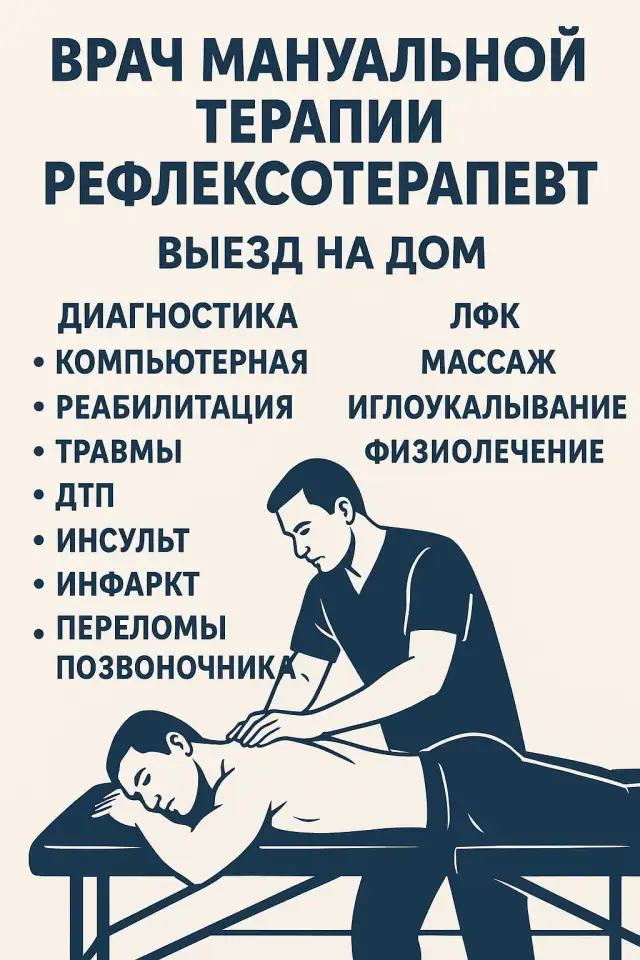 ВРАЧ МАНУАЛЬНОЙ ТЕРАПИИ
РЕФЛЕКСОТЕРАПЕВТ

ВЫЕЗД НА ДОМ

ДИАГНОСТИКА
• КОМПЬЮТЕРНАЯ
• РЕАБИЛИТАЦИЯ
• ТРАВМЫ
• ДТП
• ИНСУЛЬТ
• ИНФАРКТ
• ПЕРЕЛОМЫ ПОЗВОНОЧНИКА

ЛФК
МАССАЖ
ИГЛОУКАЛЫВАНИЕ
ФИЗИОЛЕЧЕНИЕ