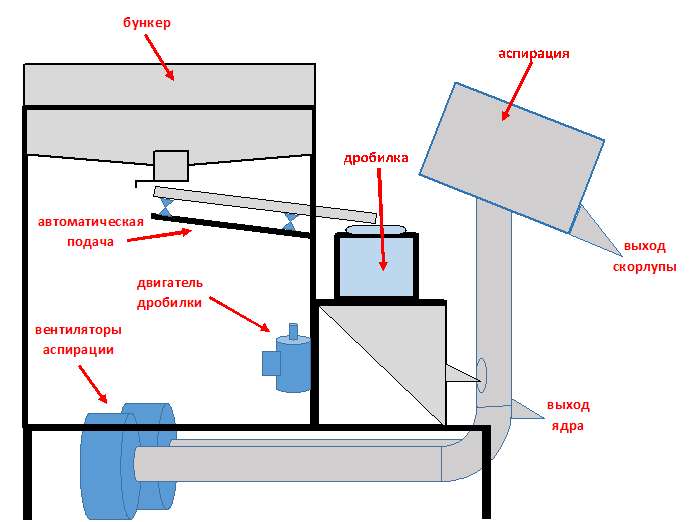 бункер

аспирация

дробилка

автоматическая подача

выход скорлупы

двигатель дробилки

вентиляторы аспирации

выход ядра