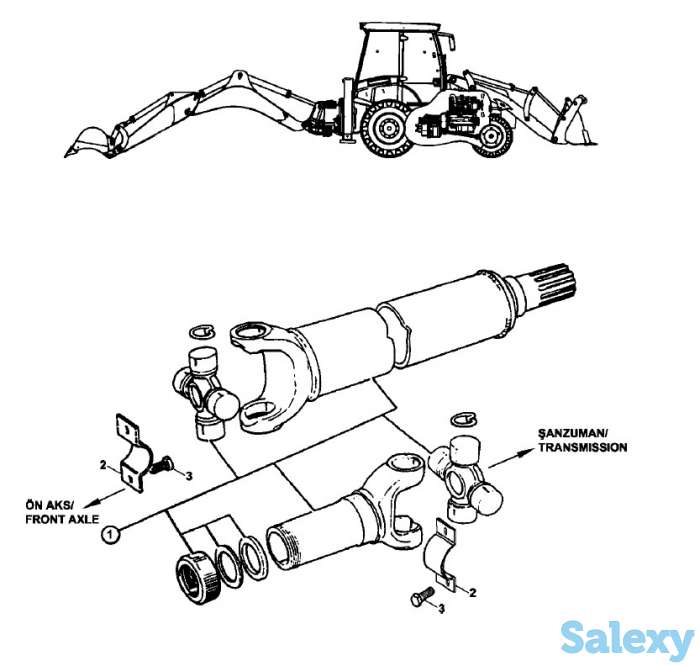 ŞANZUMAN/
TRANSMISSION

2
3

ÖN AKS/
FRONT AXLE

1

2
3

Salexy