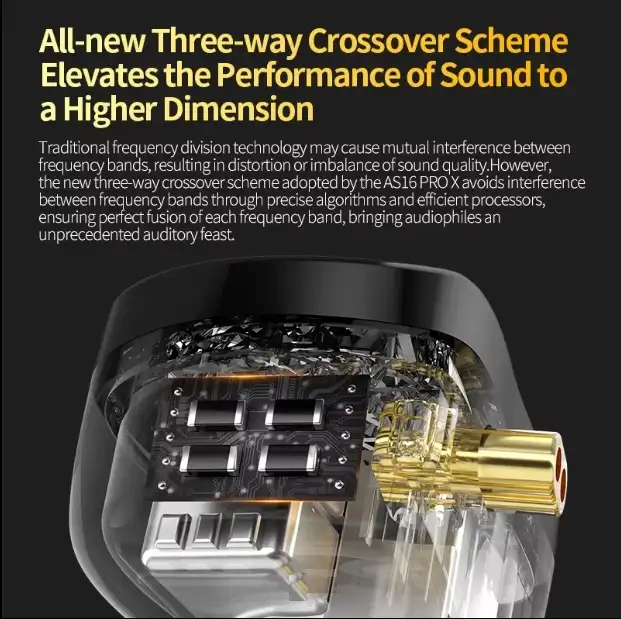 All-new Three-way Crossover Scheme Elevates the Performance of Sound to a Higher Dimension

Traditional frequency division technology may cause mutual interference between frequency bands, resulting in distortion or imbalance of sound quality.However, the new three-way crossover scheme adopted by the AS16 PRO X avoids interference between frequency bands through precise algorithms and efficient processors, ensuring perfect fusion of each frequency band, bringing audiophiles an unprecedented auditory feast.