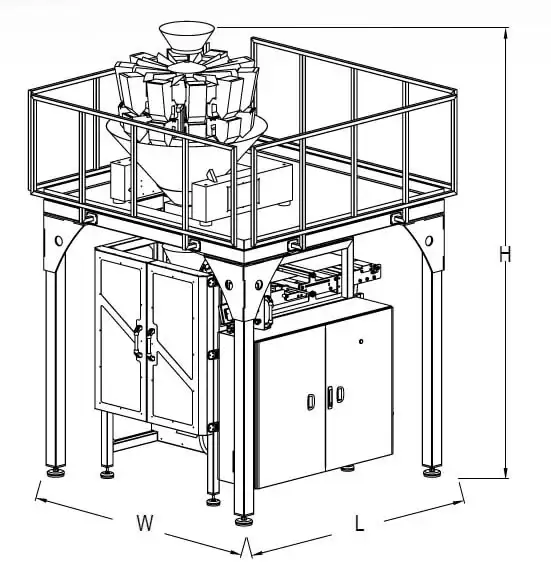 H
W
L