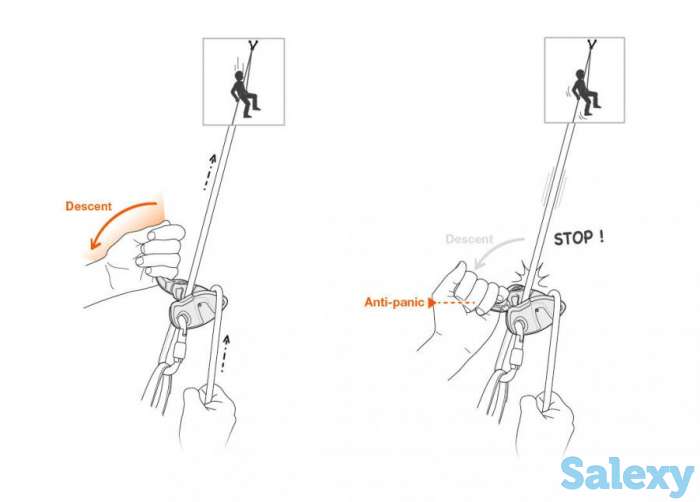 Descent

Descent

STOP !

Anti-panic

Salexy