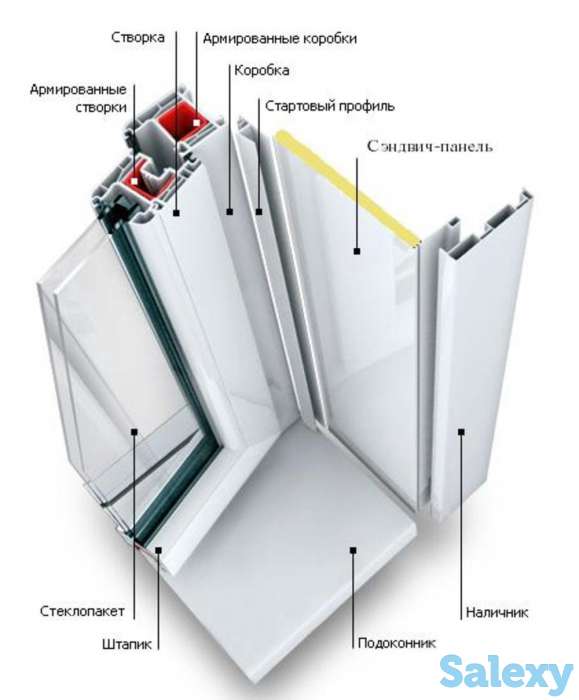 Створка
Армированные коробки
Коробка
Армированные створки
Стартовый профиль
Сэндвич-панель
Стеклопакет
Штапик
Подоконник
Наличник
Salexy