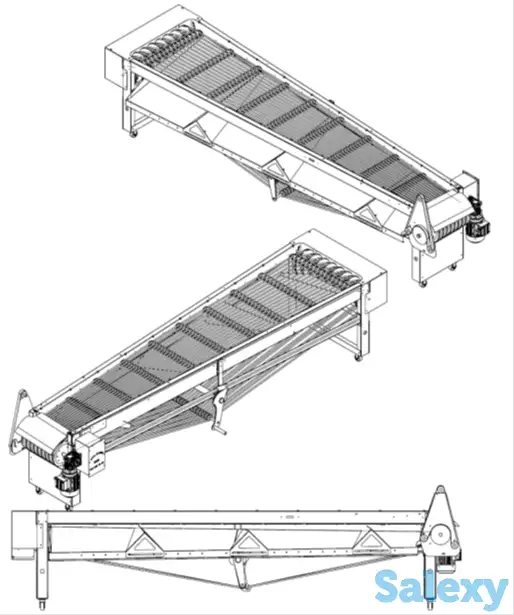 Salexy