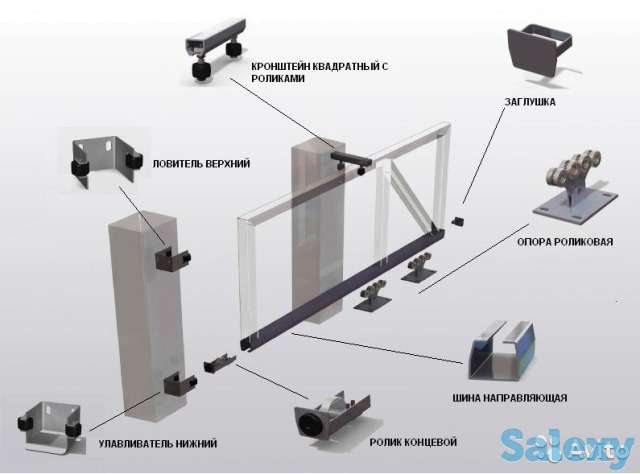 КРОНШТЕЙН КВАДРАТНЫЙ С РОЛИКАМИ

ЗАГЛУШКА

ЛОВИТЕЛЬ ВЕРХНИЙ

ОПОРА РОЛИКОВАЯ

ШИНА НАПРАВЛЯЮЩАЯ

УЛАВЛИВАТЕЛЬ НИЖНИЙ

РОЛИК КОНЦЕВОЙ

Salexy

Avito