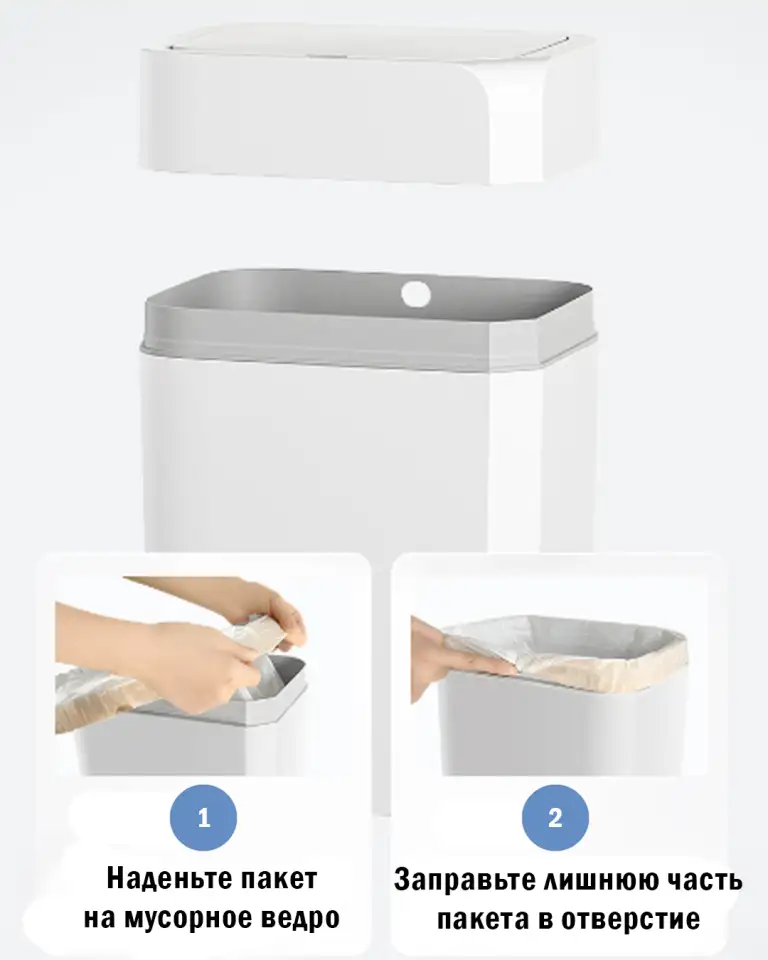 1

Наденьте пакет на мусорное ведро

2

Заправьте лишнюю часть пакета в отверстие