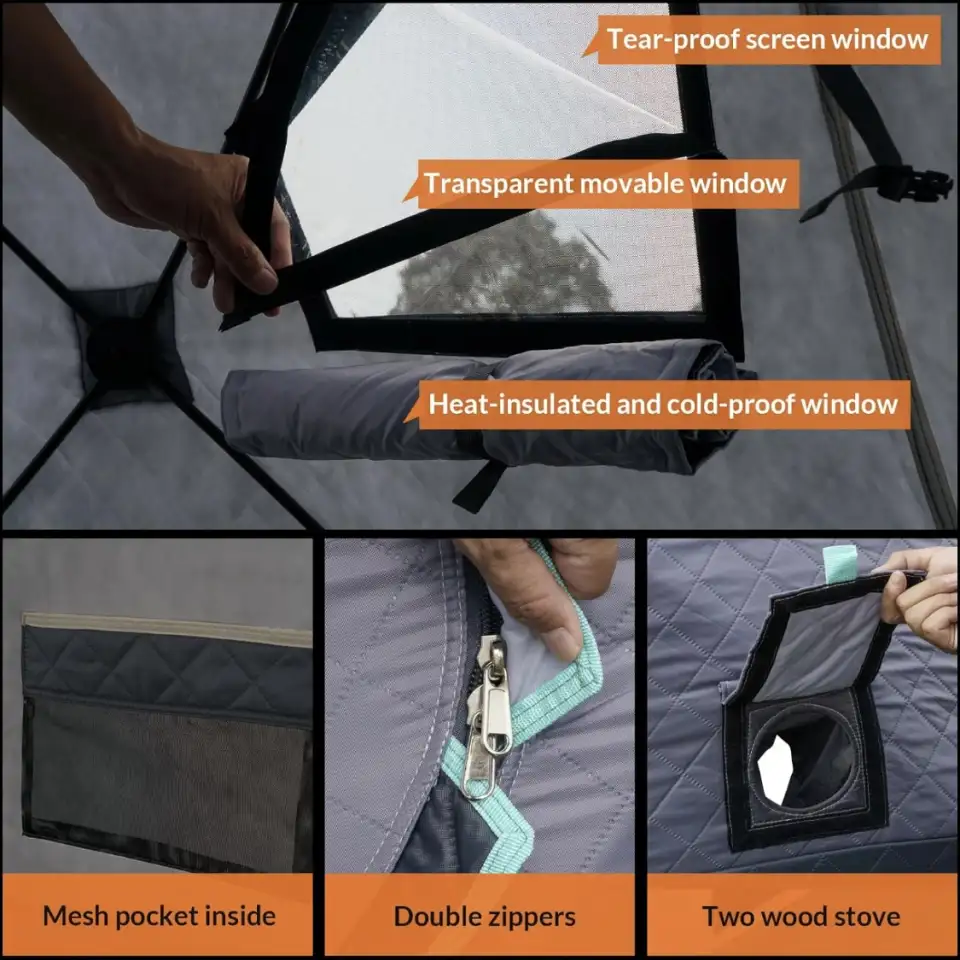 Tear-proof screen window

Transparent movable window

Heat-insulated and cold-proof window

Mesh pocket inside

Double zippers

Two wood stove