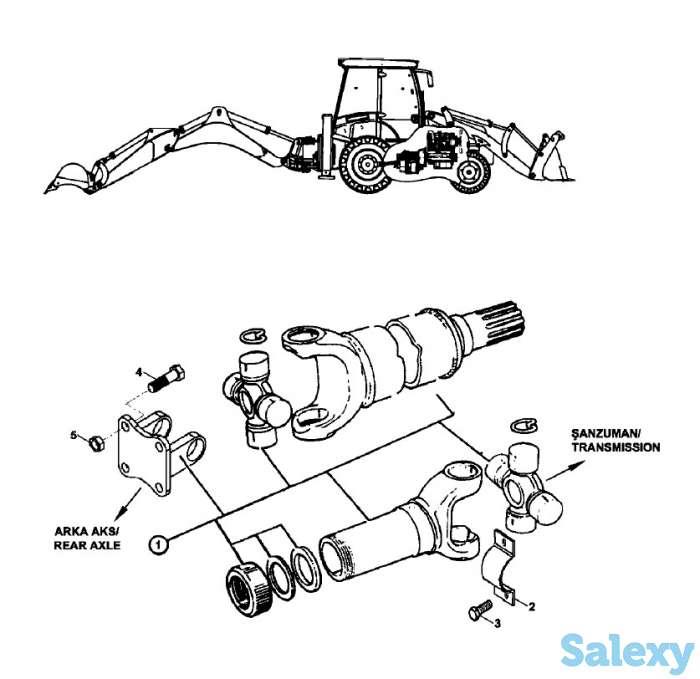 4

5

ŞANZUMAN/
TRANSMISSION

ARKA AKS/
REAR AXLE

1

2

3

Salexy