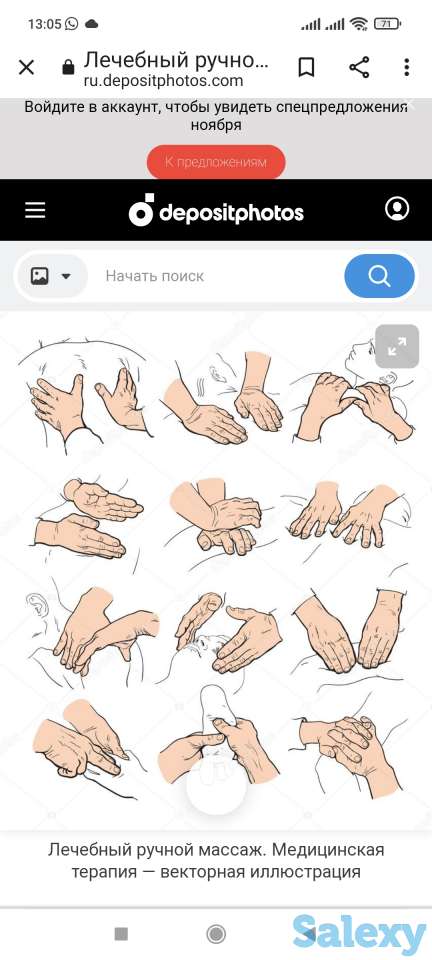 13:05
71
Лечебный ручно...
ru.depositphotos.com
Войдите в аккаунт, чтобы увидеть спецпредложения ноября
К предложениям
depositphotos
Начать поиск
Лечебный ручной массаж. Медицинская терапия — векторная иллюстрация
Salexy