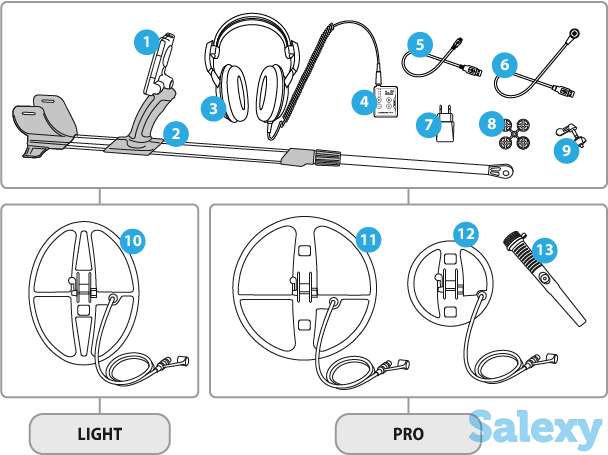 1
2
3
4
5
6
7
8
9
10
11
12
13
LIGHT
PRO
Salexy