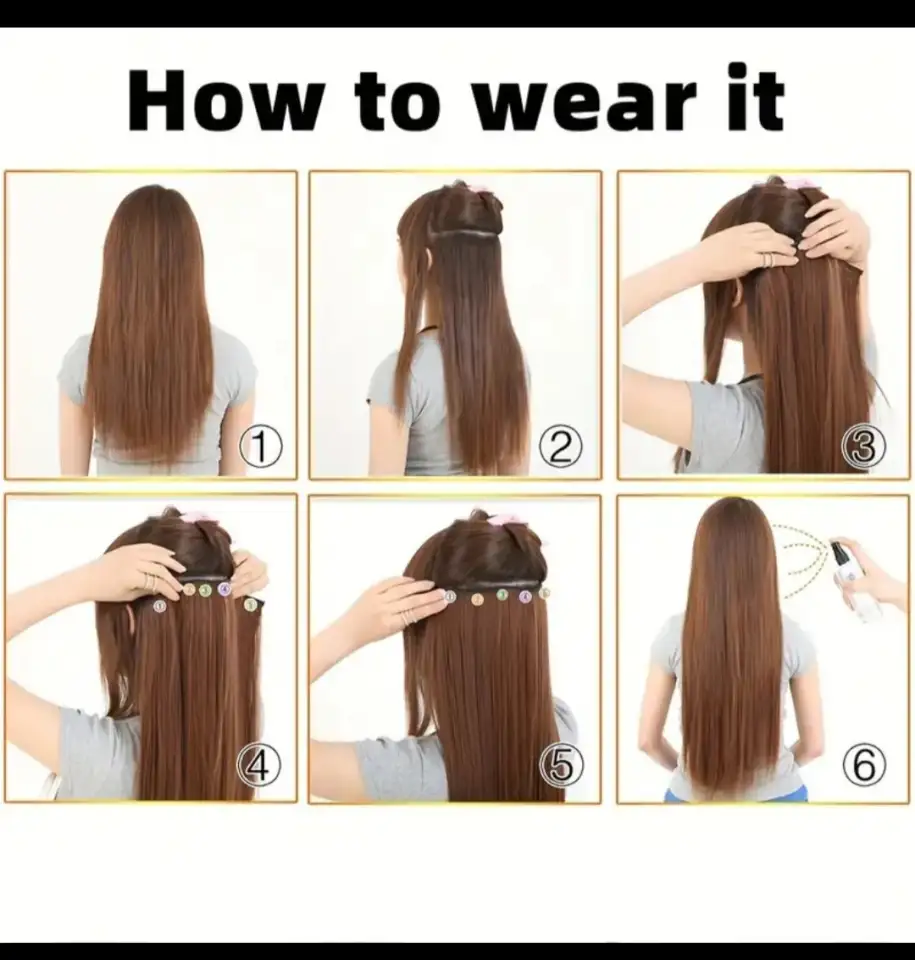 How to wear it

①

②

③

④

⑤

⑥