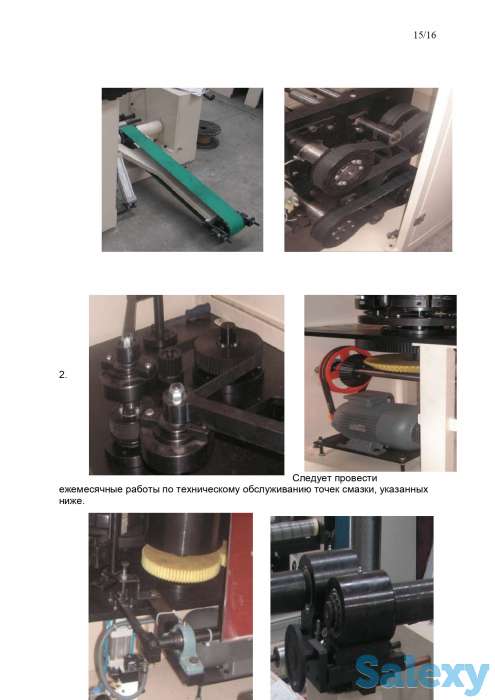 15/16

2.

Следует провести ежемесячные работы по техническому обслуживанию точек смазки, указанных ниже.

Salexy