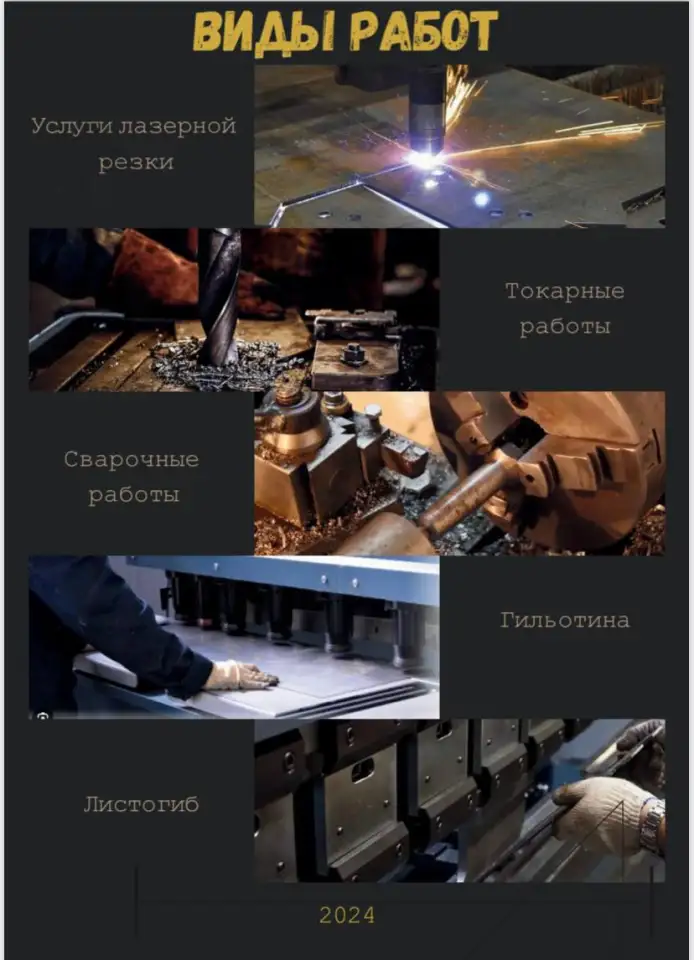 ВИДЫ РАБОТ

Услуги лазерной резки

Токарные работы

Сварочные работы

Гильотина

Листогиб

2024