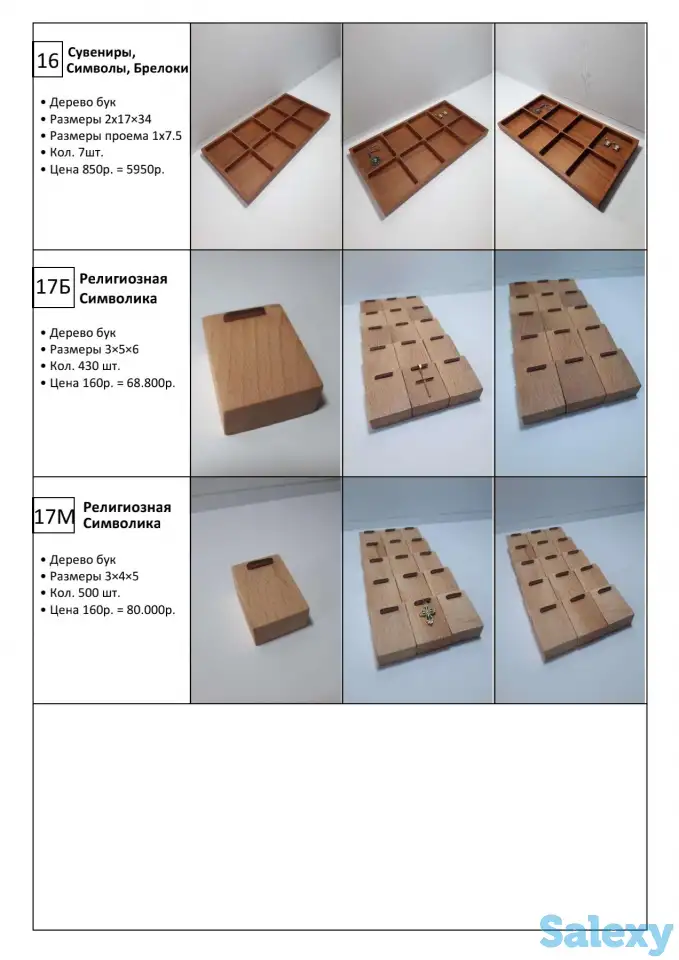 16 Сувениры, Символы, Брелоки

• Дерево бук
• Размеры 2x17×34
• Размеры проема 1x7.5
• Кол. 7шт.
• Цена 850р. = 5950р.

17Б Религиозная Символика

• Дерево бук
• Размеры 3×5×6
• Кол. 430 шт.
• Цена 160р. = 68.800р.

17М Религиозная Символика

• Дерево бук
• Размеры 3×4×5
• Кол. 500 шт.
• Цена 160р. = 80.000р.

Salexy