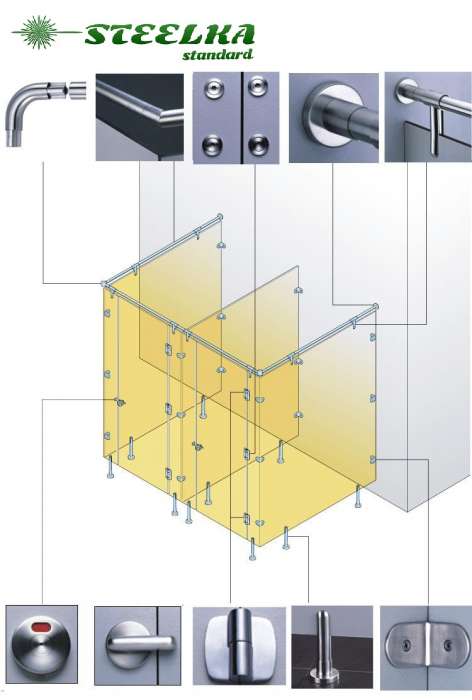 STEELKA
standard