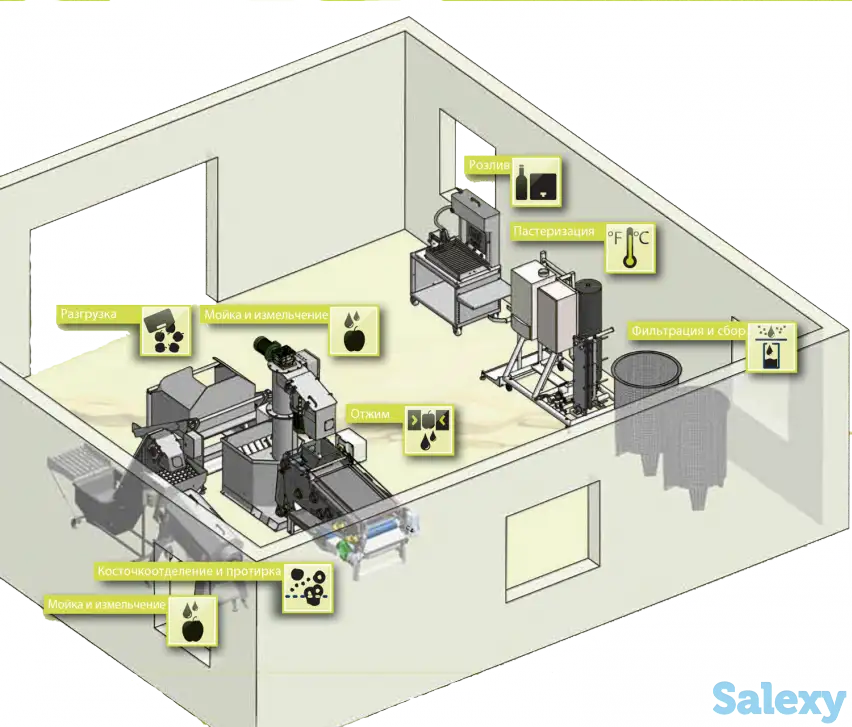 Розлив

Пастеризация

°F °C

Разгрузка

Мойка и измельчение

Фильтрация и сбор

Отжим

Косточкоотделение и протирка

Мойка и измельчение

Salexy