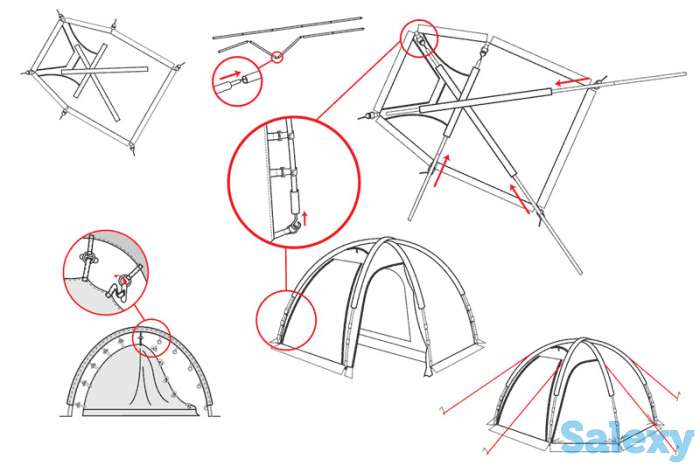 Salexy