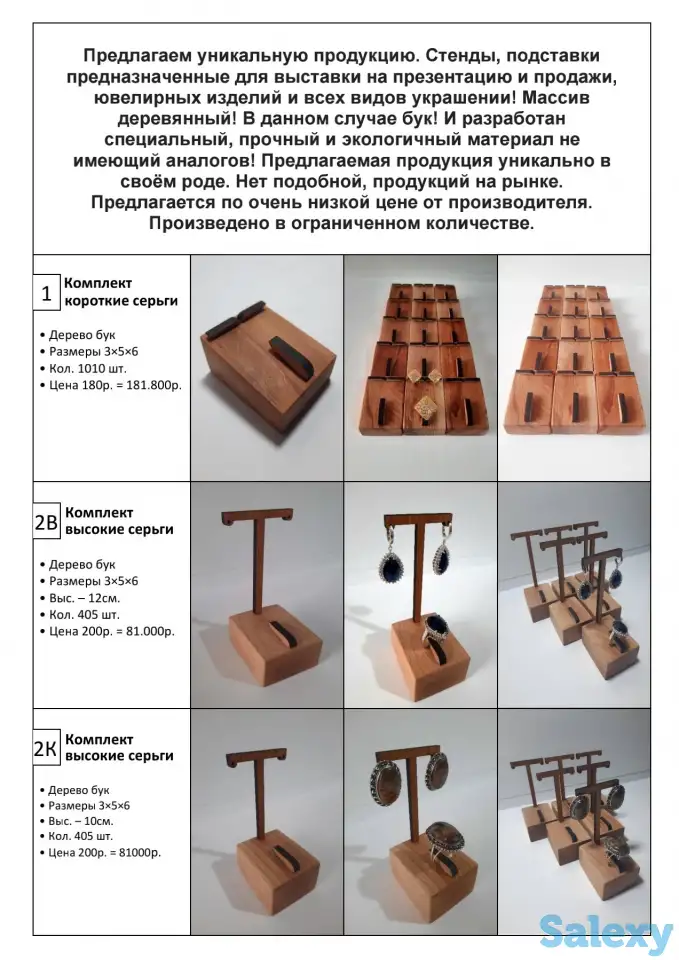 Предлагаем уникальную продукцию. Стенды, подставки предназначенные для выставки на презентацию и продажи, ювелирных изделий и всех видов украшении! Массив деревянный! В данном случае бук! И разработан специальный, прочный и экологичный материал не имеющий аналогов! Предлагаемая продукция уникально в своём роде. Нет подобной, продукций на рынке. Предлагается по очень низкой цене от производителя. Произведено в ограниченном количестве.

1 Комплект короткие серьги

• Дерево бук
• Размеры 3×5×6
• Кол. 1010 шт.
• Цена 180р. = 181.800р.

2В Комплект высокие серьги

• Дерево бук
• Размеры 3×5×6
• Выс. – 12см.
• Кол. 405 шт.
• Цена 200р. = 81.000р.

2К Комплект высокие серьги

• Дерево бук
• Размеры 3×5×6
• Выс. – 10см.
• Кол. 405 шт.
• Цена 200р. = 81000р.

Salexy