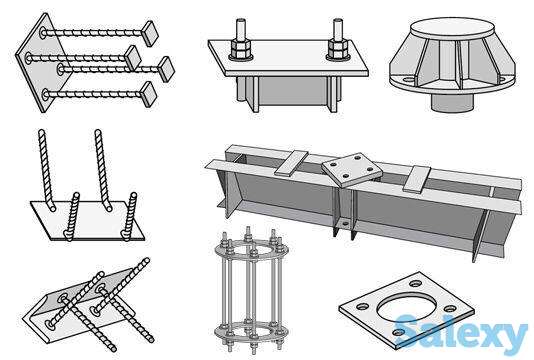 Salexy