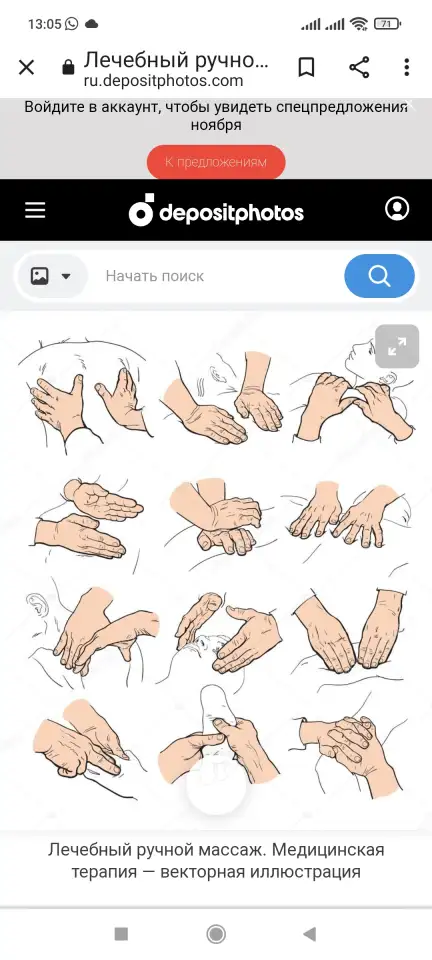 13:05

71

Лечебный ручно...
ru.depositphotos.com

Войдите в аккаунт, чтобы увидеть спецпредложения ноября

К предложениям

depositphotos

Начать поиск

Лечебный ручной массаж. Медицинская терапия — векторная иллюстрация