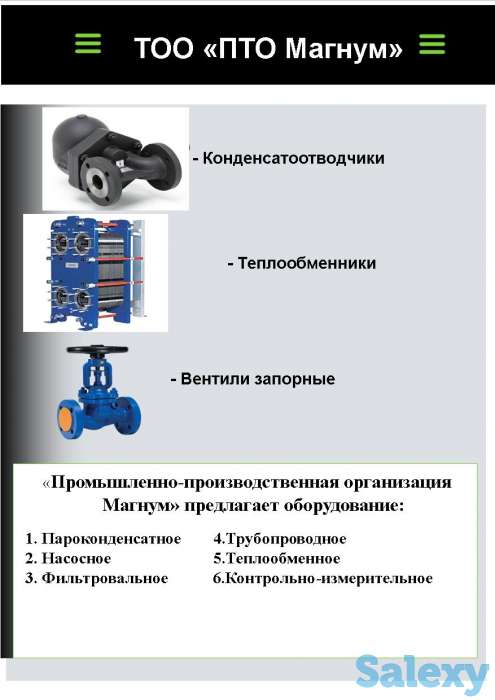 ТОО «ПТО Магнум»

- Конденсатоотводчики

- Теплообменники

- Вентили запорные

«Промышленно-производственная организация Магнум» предлагает оборудование:

1. Пароконденсатное
2. Насосное
3. Фильтровальное

4.Трубопроводное
5.Теплообменное
6.Контрольно-измерительное

Salexy