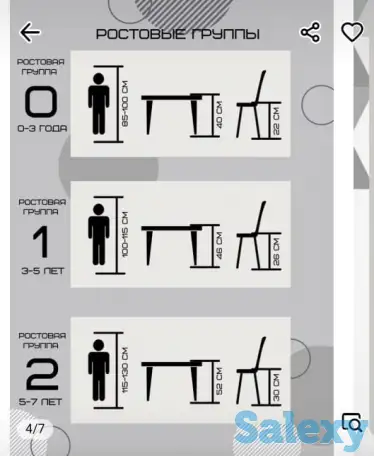 РОСТОВЫЕ ГРУППЫ

РОСТОВАЯ ГРУППА
0
0-3 ГОДА
85-100 СМ
40 СМ
22 СМ

РОСТОВАЯ ГРУППА
1
3-5 ЛЕТ
100-115 СМ
46 СМ
26 СМ

РОСТОВАЯ ГРУППА
2
5-7 ЛЕТ
115-130 СМ
52 СМ
30 СМ

4/7
Salexy