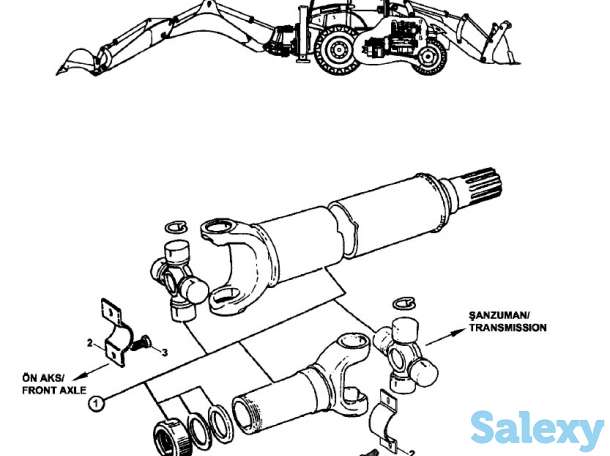 ŞANZUMAN/
TRANSMISSION

2
3

ÖN AKS/
FRONT AXLE

1

2

Salexy