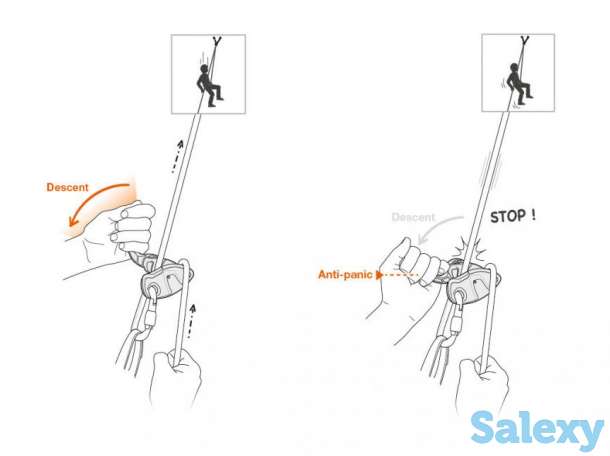 Descent

Descent

STOP !

Anti-panic

Salexy