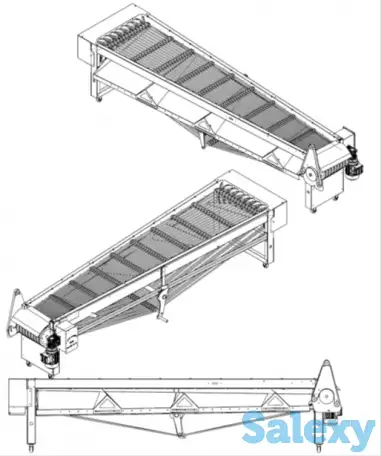 Salexy