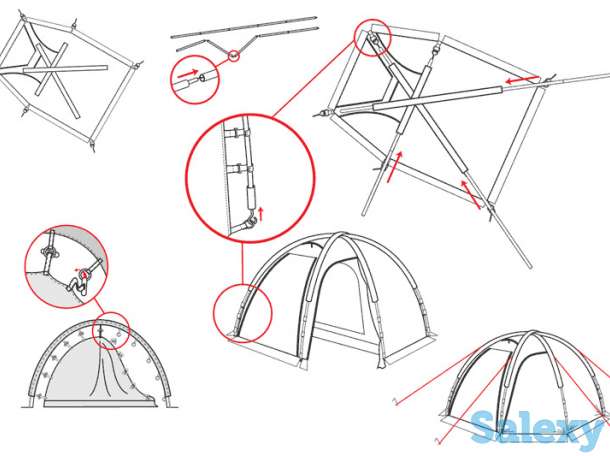 Salexy