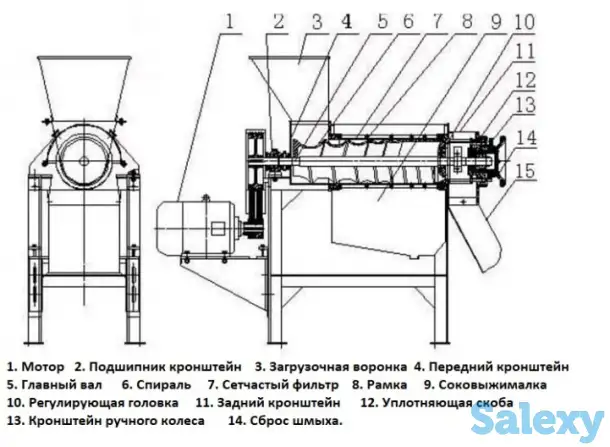 1 2 3 4 5 6 7 8 9 10 11 12 13 14 15

1. Мотор 2. Подшипник кронштейн 3. Загрузочная воронка 4. Передний кронштейн
5. Главный вал 6. Спираль 7. Сетчастый фильтр 8. Рамка 9. Соковыжималка
10. Регулирующая головка 11. Задний кронштейн 12. Уплотняющая скоба
13. Кронштейн ручного колеса 14. Сброс шмыха.

Salexy